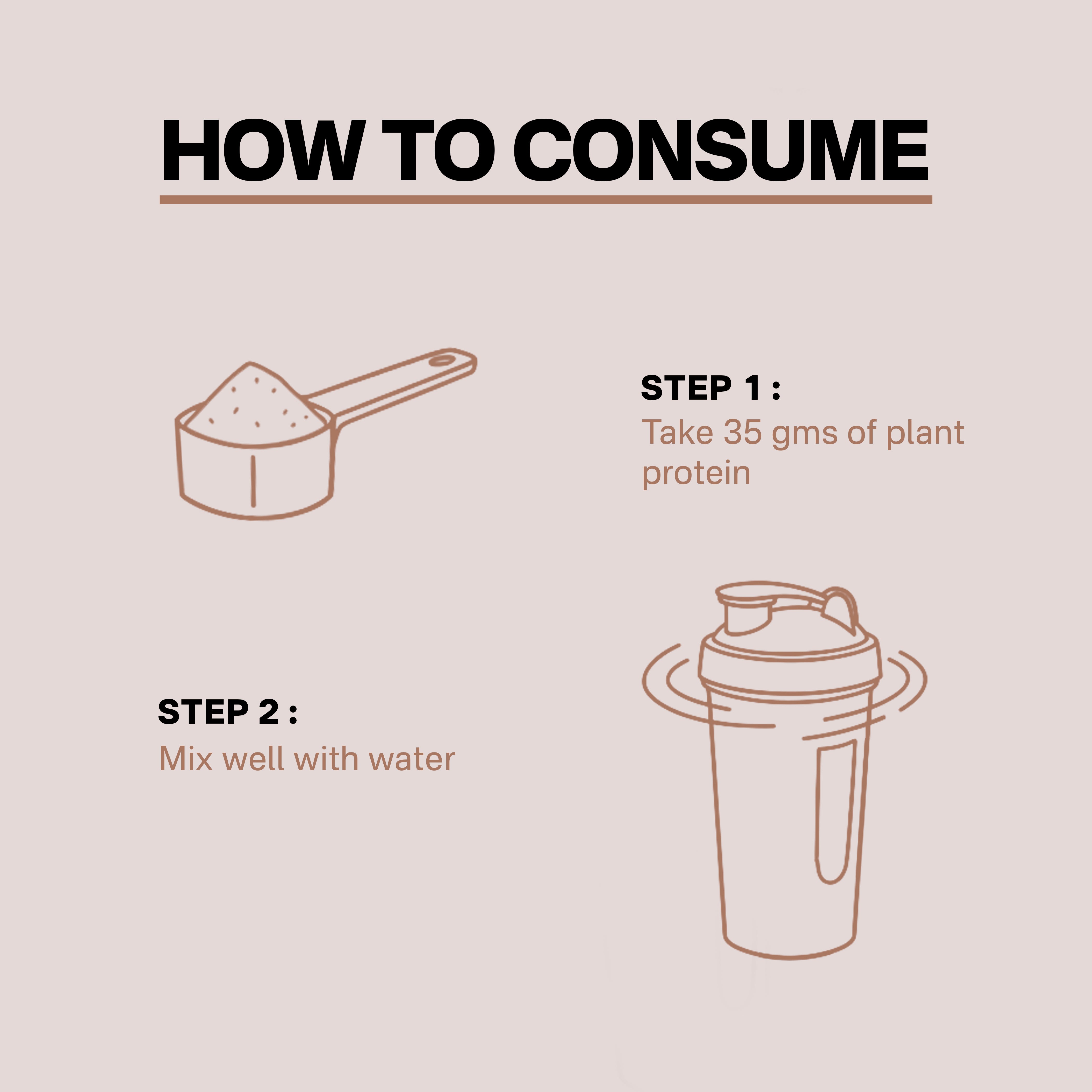 HOW TO CONSUME

STEP 1 :
Take 35 gms of plant protein

STEP 2 :
Mix well with water