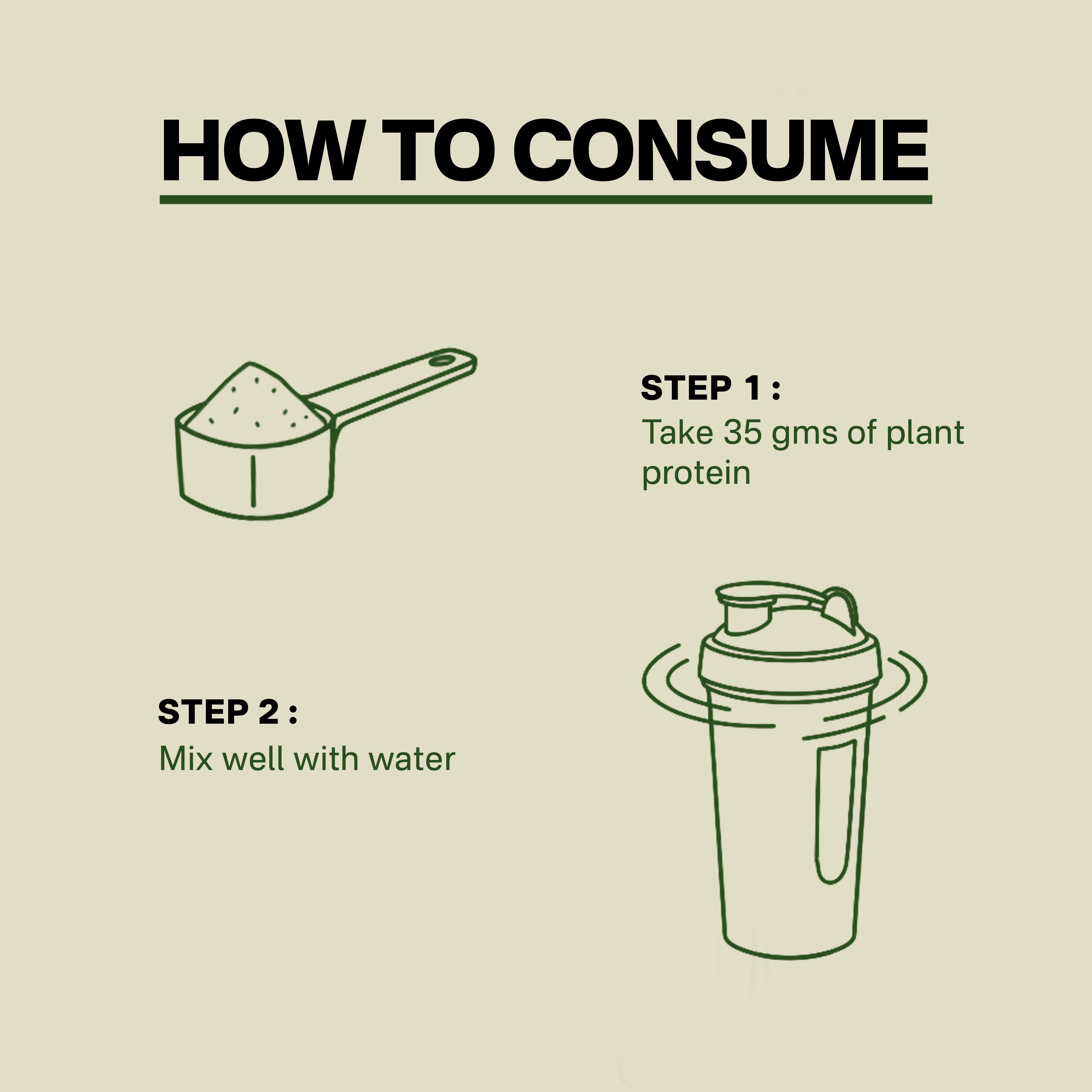 HOW TO CONSUME

STEP 1 :
Take 35 gms of plant protein

STEP 2 :
Mix well with water