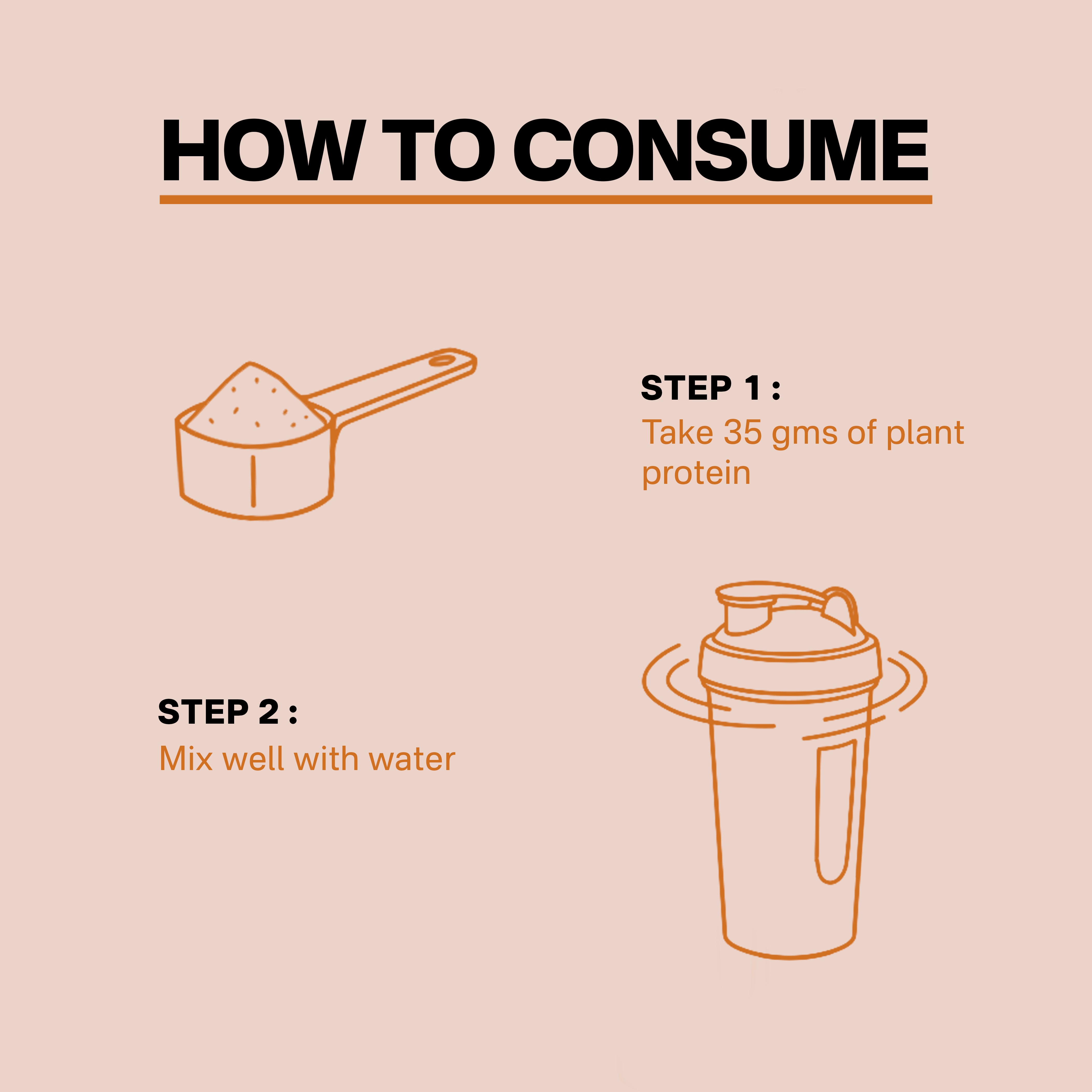 HOW TO CONSUME

STEP 1 :
Take 35 gms of plant protein

STEP 2 :
Mix well with water